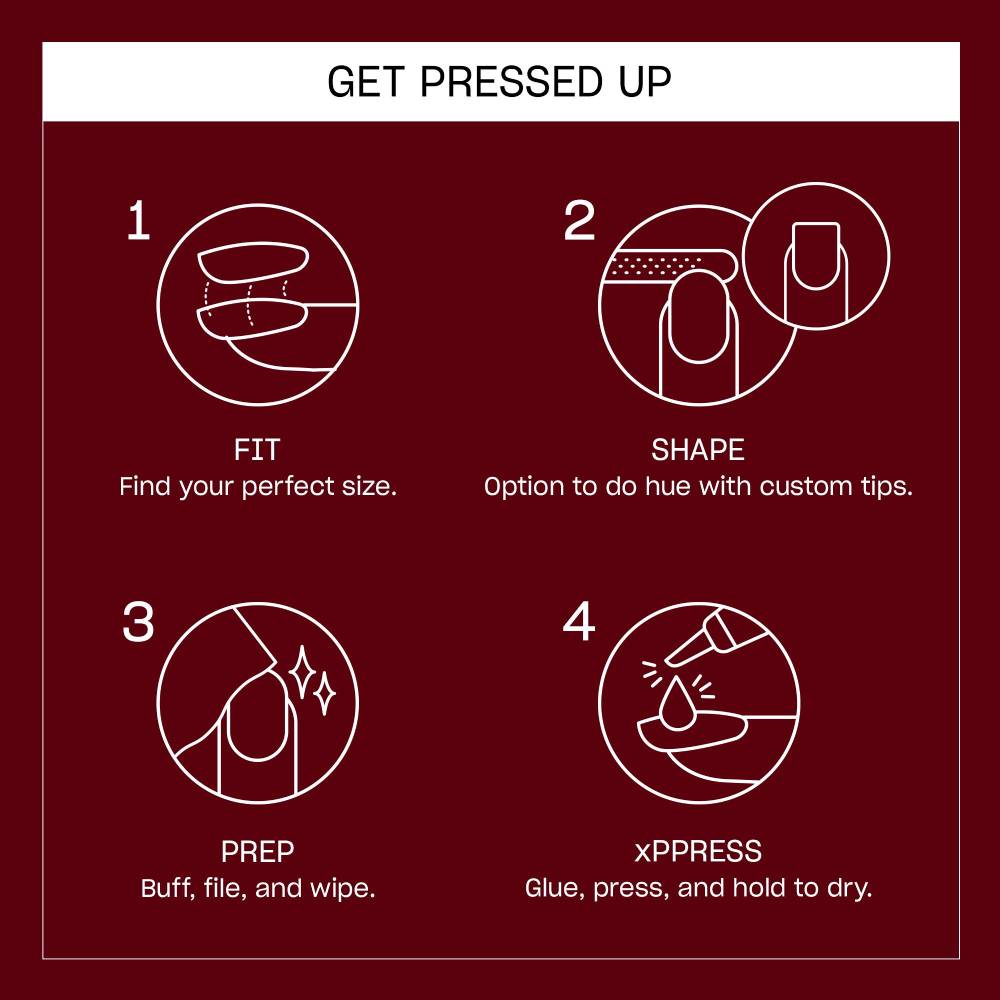 GET PRESSED UP

1

FIT
Find your perfect size.

2

SHAPE
Option to do hue with custom tips.

3

PREP
Buff, file, and wipe.

4

xPPRESS
Glue, press, and hold to dry.