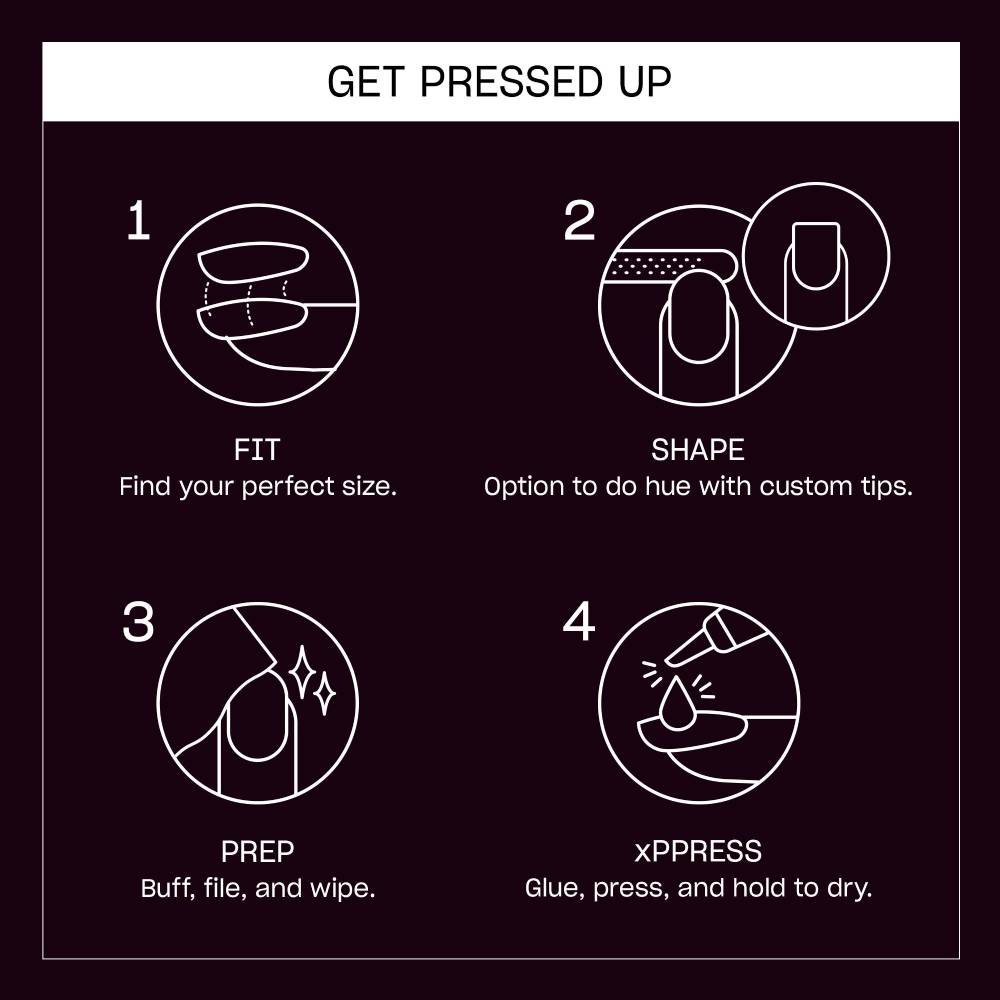 GET PRESSED UP

1

FIT
Find your perfect size.

2

SHAPE
Option to do hue with custom tips.

3

PREP
Buff, file, and wipe.

4

xPPRESS
Glue, press, and hold to dry.