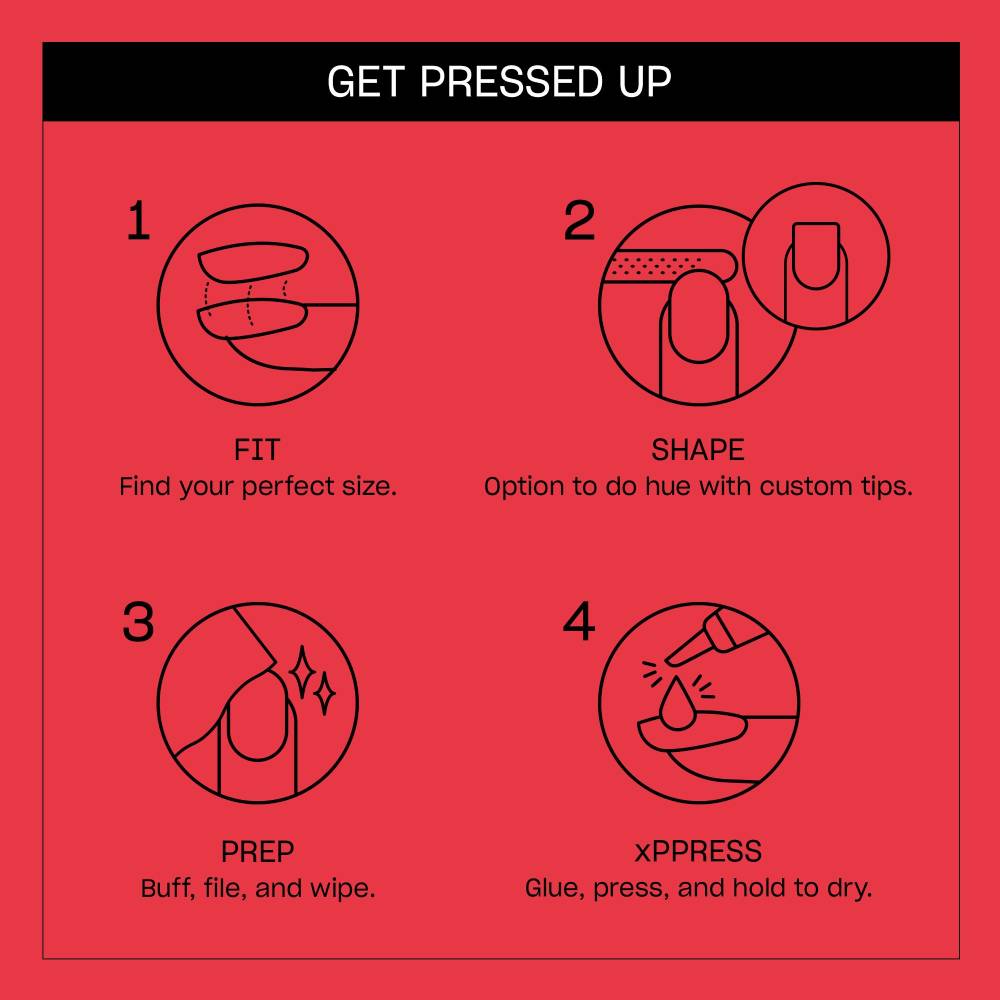 GET PRESSED UP

1

FIT
Find your perfect size.

2

SHAPE
Option to do hue with custom tips.

3

PREP
Buff, file, and wipe.

4

xPPRESS
Glue, press, and hold to dry.