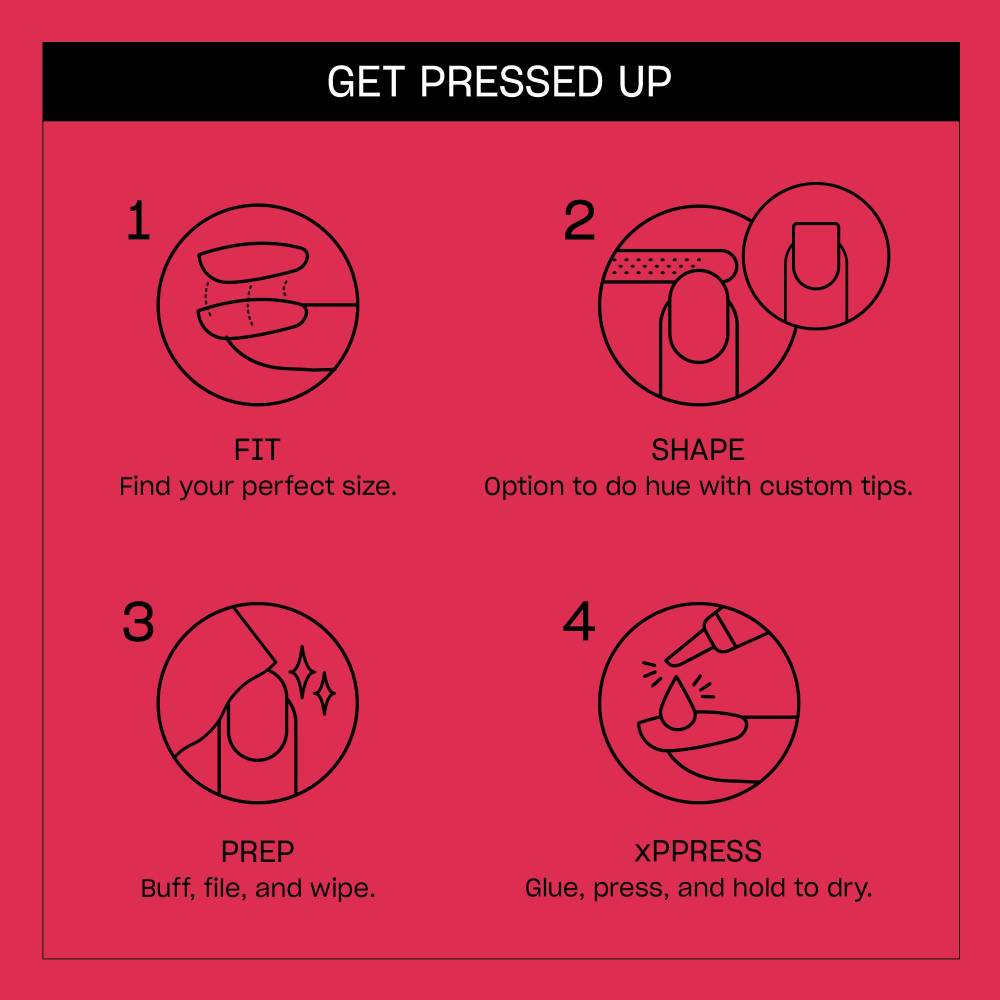 GET PRESSED UP

1

FIT
Find your perfect size.

2

SHAPE
Option to do hue with custom tips.

3

PREP
Buff, file, and wipe.

4

xPPRESS
Glue, press, and hold to dry.