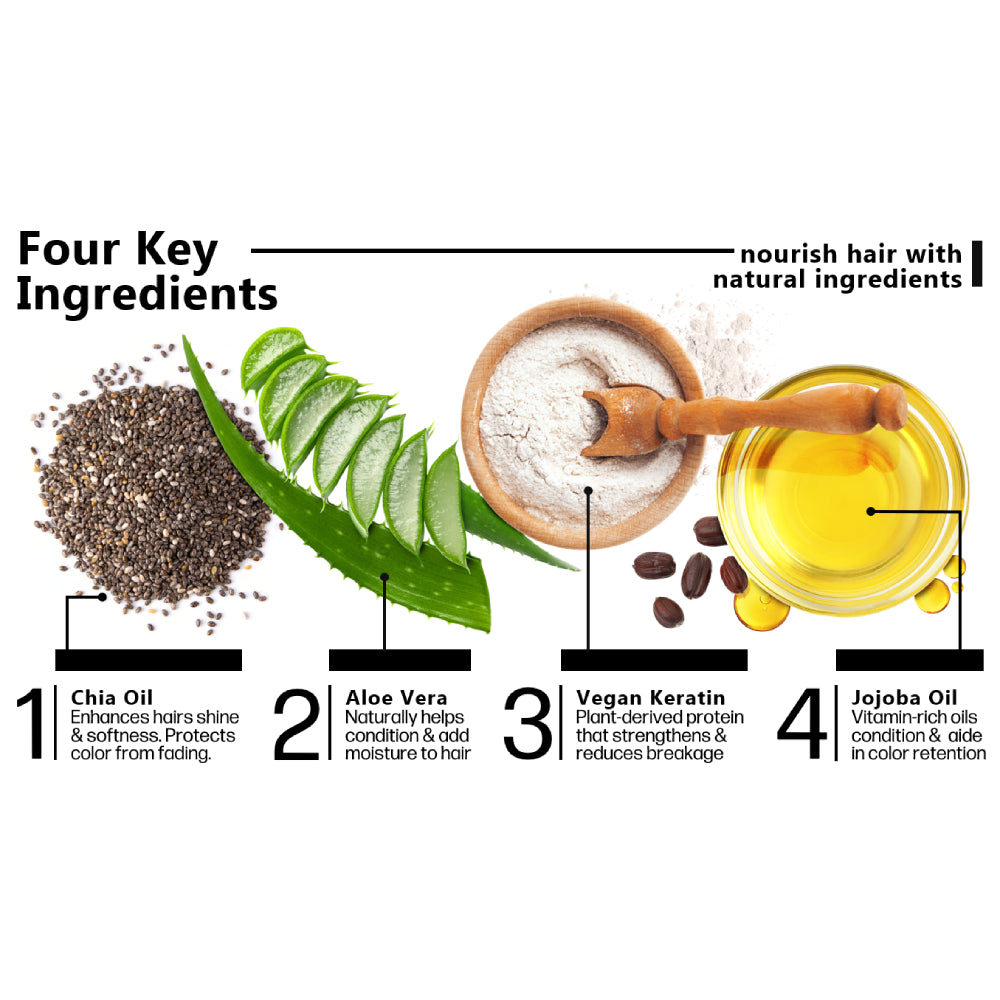 Four Key Ingredients

nourish hair with natural ingredients

1 Chia Oil
Enhances hairs shine & softness. Protects color from fading.

2 Aloe Vera
Naturally helps condition & add moisture to hair

3 Vegan Keratin
Plant-derived protein that strengthens & reduces breakage

4 Jojoba Oil
Vitamin-rich oils condition & aide in color retention